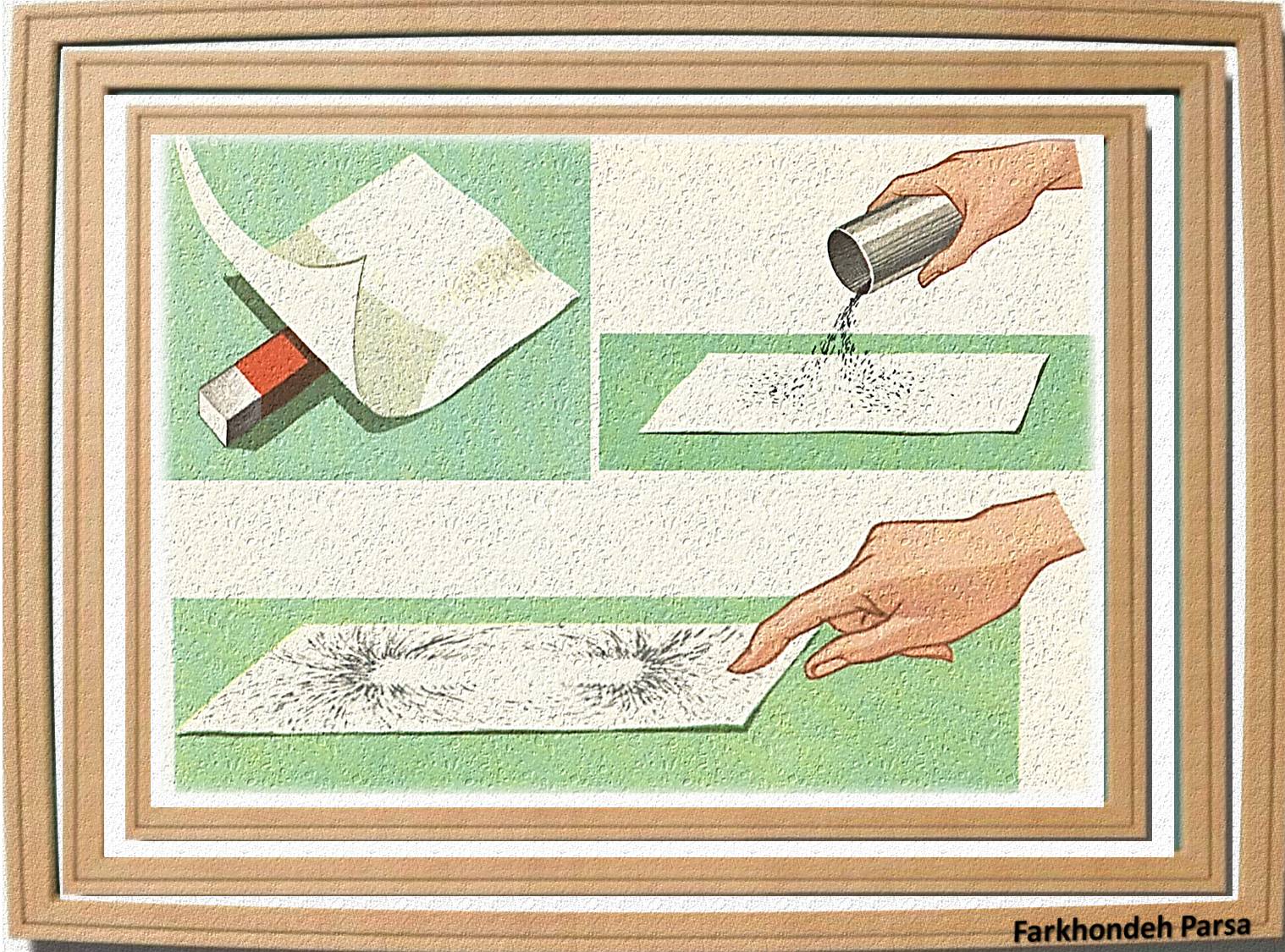 Farkhondeh Parsa