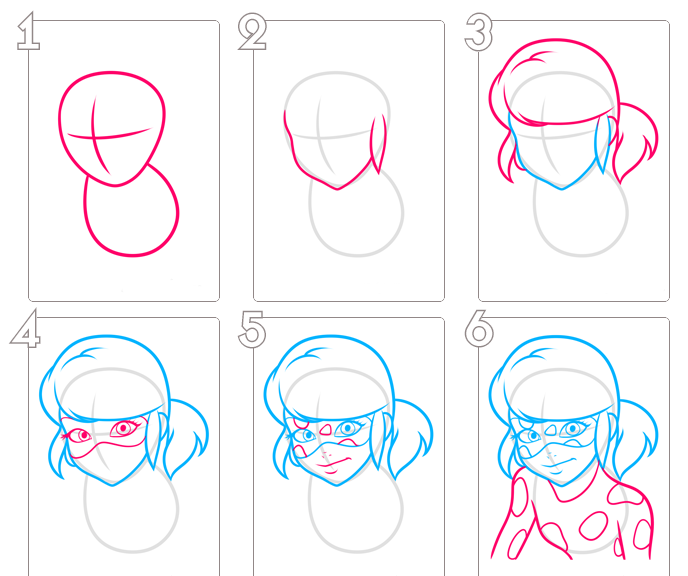 1

2

3

4

5

6